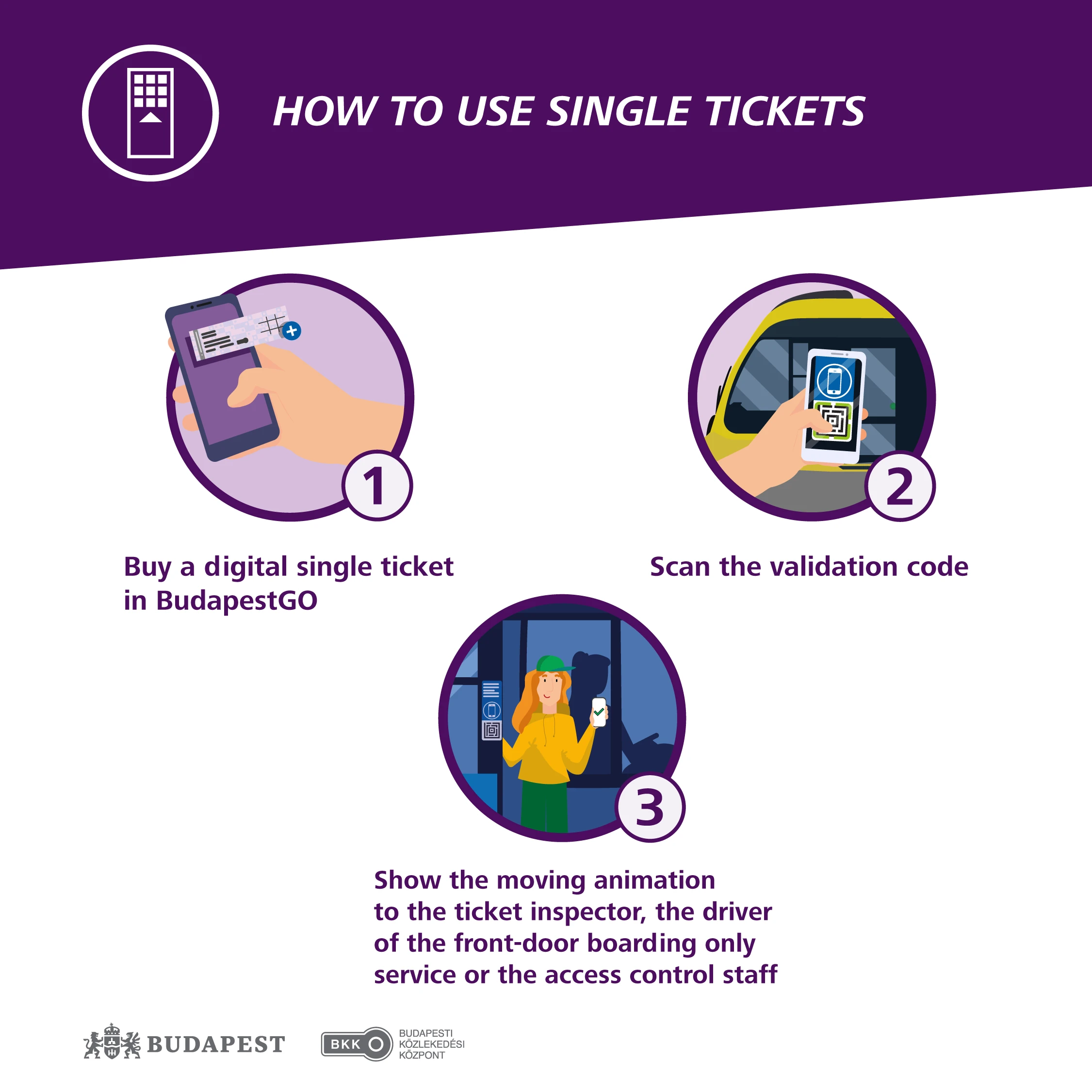 HOW TO USE SINGLE TICKETS

1

Buy a digital single ticket in BudapestGO

2

Scan the validation code

3

Show the moving animation to the ticket inspector, the driver of the front-door boarding only service or the access control staff

BUDAPEST

BKK

BUDAPESTI KÖZLEKEDÉSI KÖZPONT